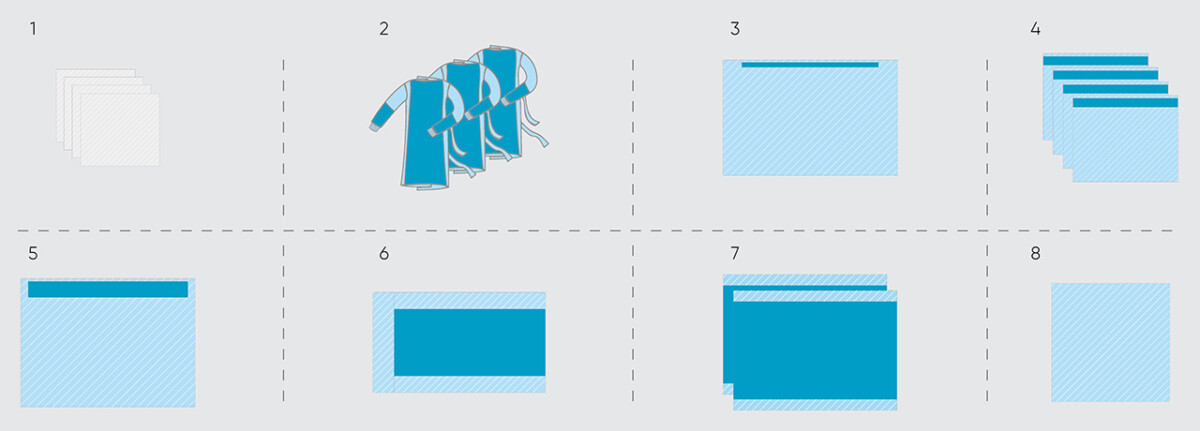 1

2

3

4

5

6

7

8